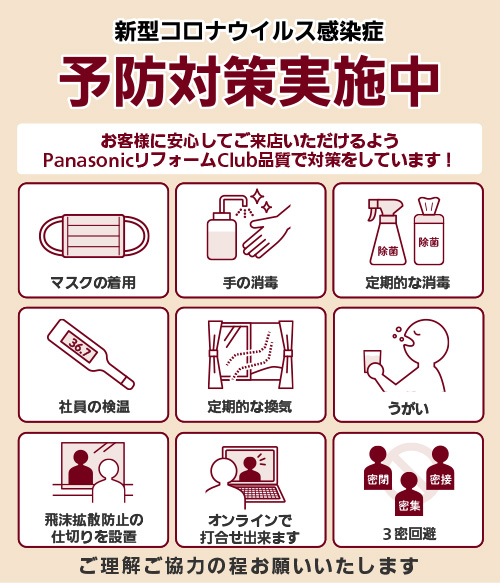 新型コロナウイルス感染症
予防対策実施中

お客様に安心してご来店いただけるよう
PanasonicリフォームClub品質で対策をしています！

マスクの着用

手の消毒

除菌
除菌
定期的な消毒

36.7
社員の検温

定期的な換気

うがい

飛沫拡散防止の
仕切りを設置

オンラインで
打合せ出来ます

密閉
密接
密集
3密回避

ご理解ご協力の程お願いいたします